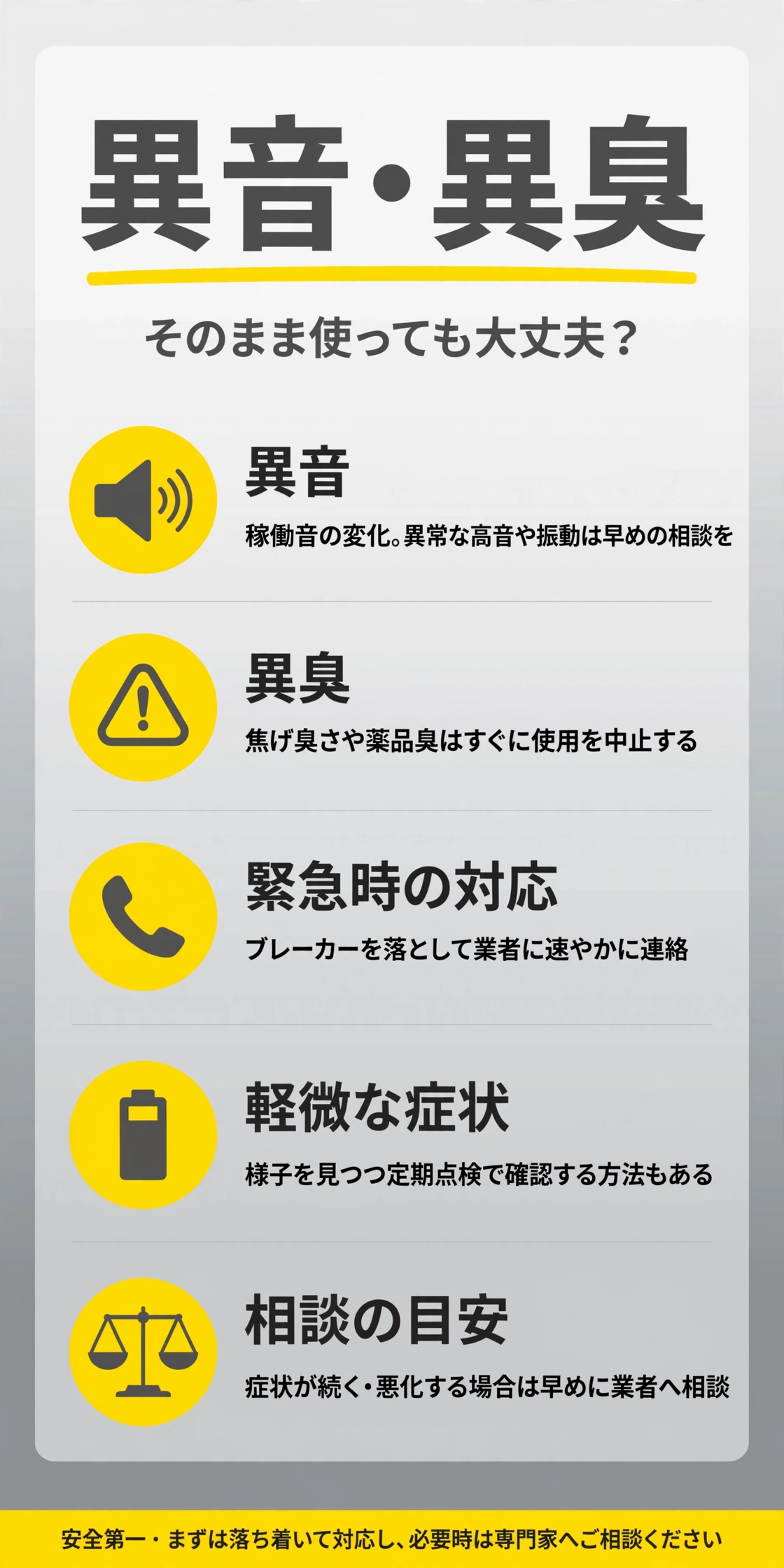 異音・異臭

そのまま使っても大丈夫？

異音

稼働音の変化。異常な高音や振動は早めの相談を

異臭

焦げ臭さや薬品臭はすぐに使用を中止する

緊急時の対応

ブレーカーを落として業者に速やかに連絡

軽微な症状

様子を見つつ定期点検で確認する方法もある

相談の目安

症状が続く・悪化する場合は早めに業者へ相談

安全第一・まずは落ち着いて対応し、必要時は専門家へご相談ください